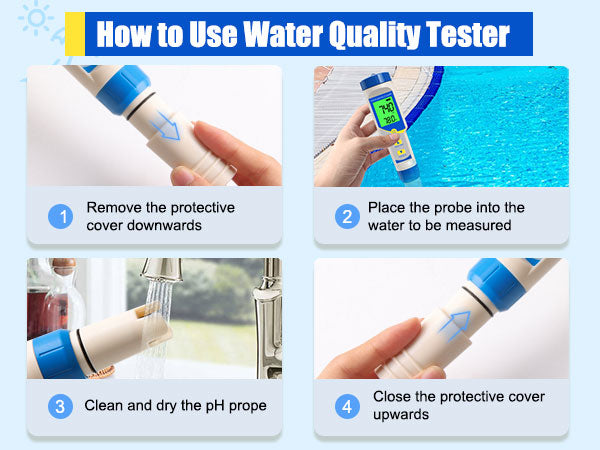 How to Use Water Quality Tester

7.40
78.0

1 Remove the protective cover downwards

2 Place the probe into the water to be measured

3 Clean and dry the pH prope

4 Close the protective cover upwards