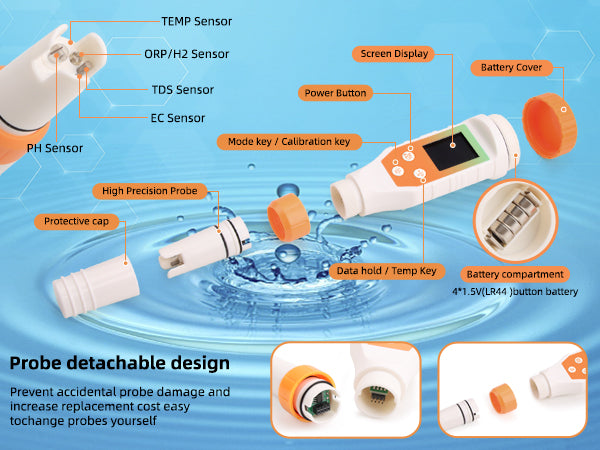 TEMP Sensor

ORP/H2 Sensor

TDS Sensor

EC Sensor

PH Sensor

Screen Display

Battery Cover

Power Button

Mode key / Calibration key

High Precision Probe

Protective cap

Data hold / Temp Key

Battery compartment

4*1.5V(LR44 )button battery

Probe detachable design

Prevent accidental probe damage and increase replacement cost easy tochange probes yourself